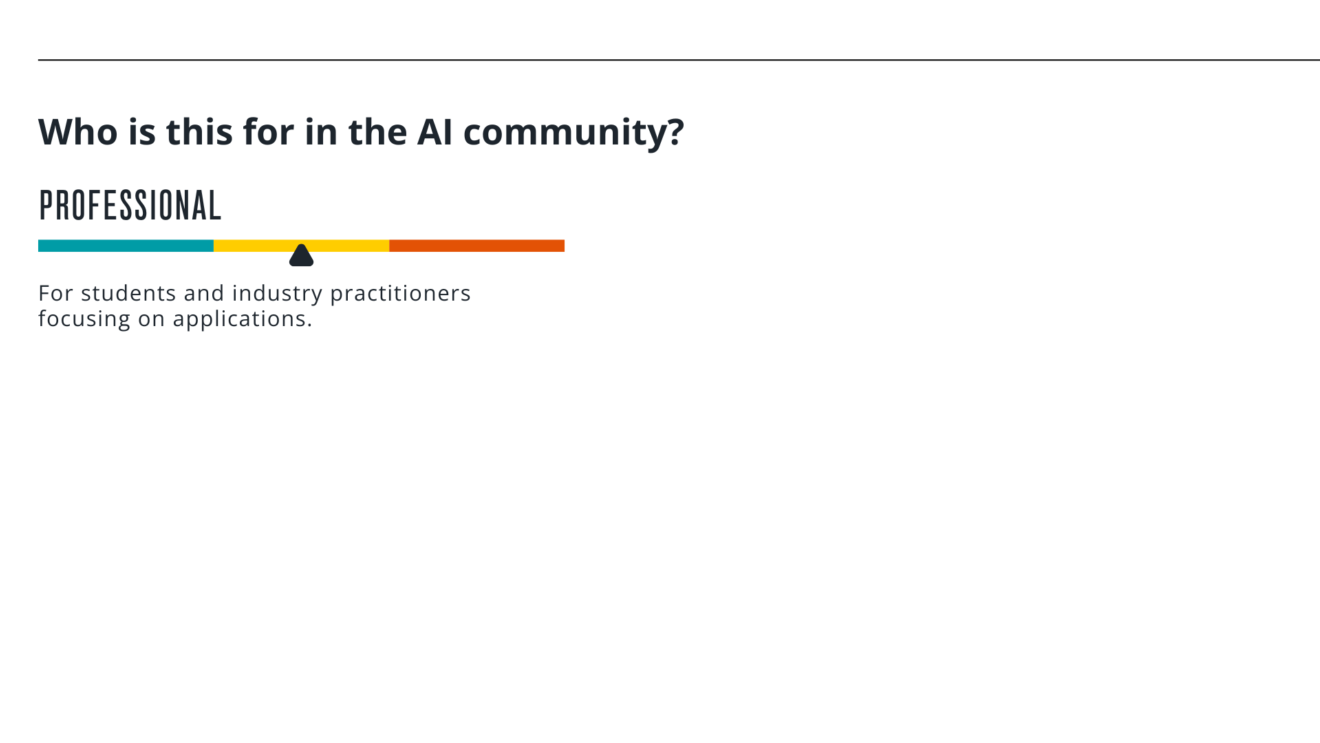 Who is this for in the AI community?

PROFESSIONAL

For students and industry practitioners focusing on applications.